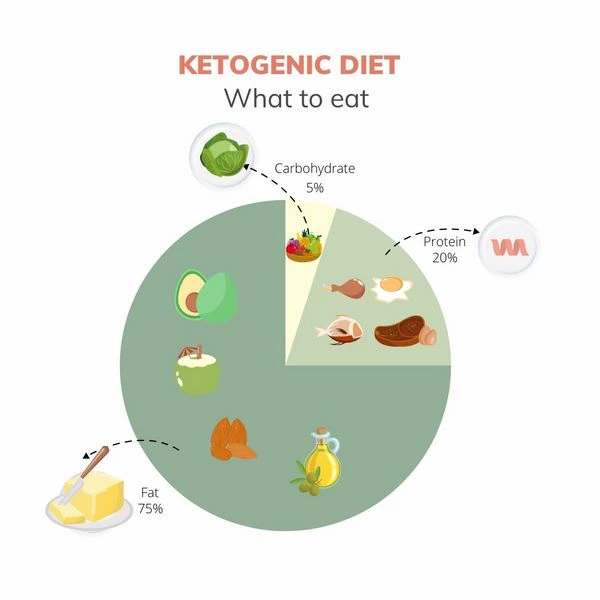 KETOGENIC DIET
What to eat

Carbohydrate
5%

Protein
20%

Fat
75%